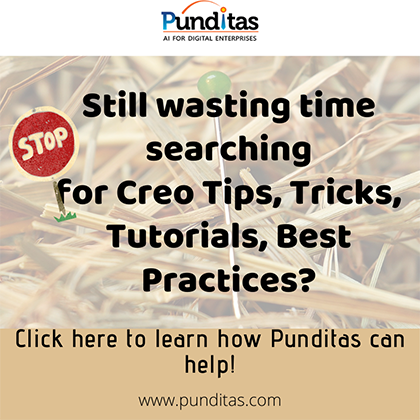 Punditas
AI FOR DIGITAL ENTERPRISES

STOP

Still wasting time searching for Creo Tips, Tricks, Tutorials, Best Practices?

Click here to learn how Punditas can help!

www.punditas.com